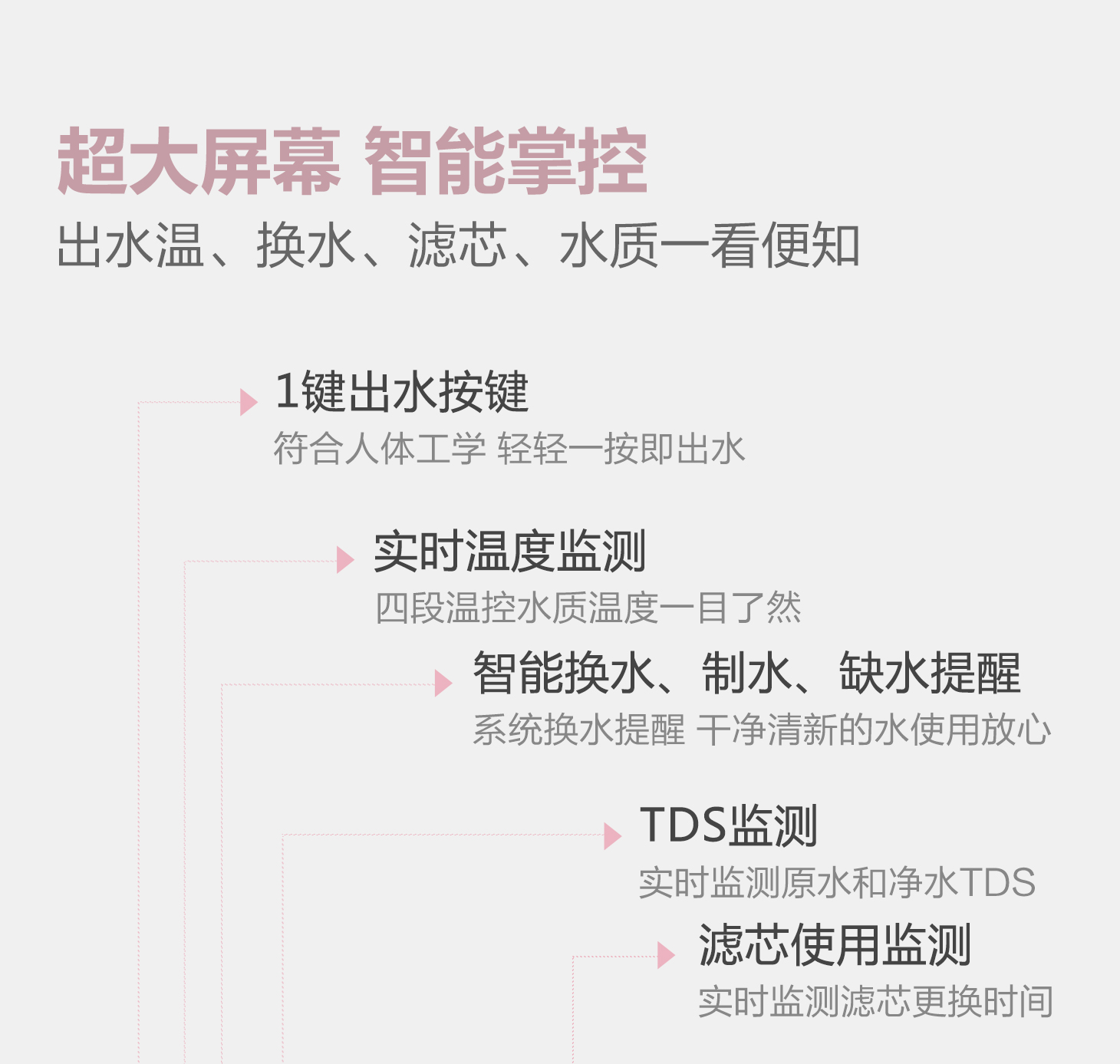 超大屏幕 智能掌控

出水温、换水、滤芯、水质一看便知

1键出水按键

符合人体工学 轻轻一按即出水

实时温度监测

四段温控水质温度一目了然

智能换水、制水、缺水提醒

系统换水提醒 干净清新的水使用放心

TDS监测

实时监测原水和净水TDS

滤芯使用监测

实时监测滤芯更换时间